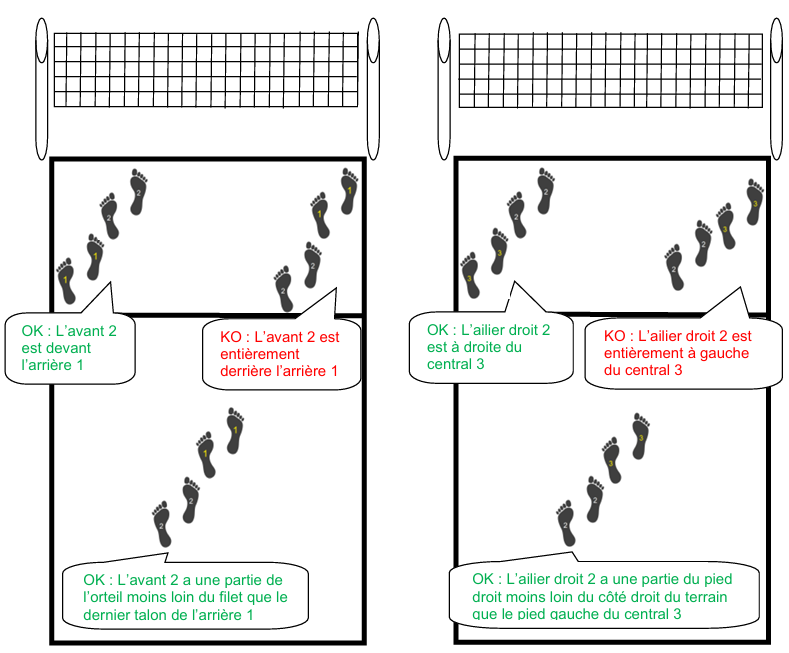 2
2
1
1

1
1
2
2

OK : L'avant 2 est devant l'arrière 1

KO : L'avant 2 est entièrement derrière l'arrière 1

1
1
2
2

OK : L'avant 2 a une partie de l'orteil moins loin du filet que le dernier talon de l'arrière 1

2
2
3
3

3
3
2
2

OK : L'ailier droit 2 est à droite du central 3

KO : L'ailier droit 2 est entièrement à gauche du central 3

3
3
2
2

OK : L'ailier droit 2 a une partie du pied droit moins loin du côté droit du terrain que le pied gauche du central 3